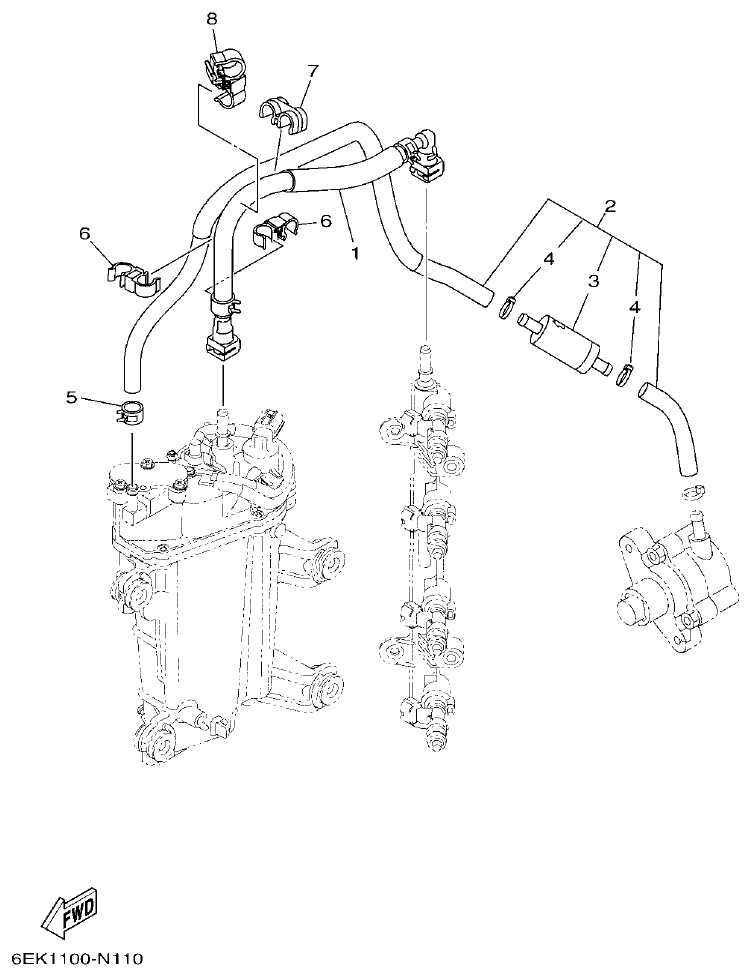 8
7
6
6
1
2
4
3
4
5
FWD
6EK1100-N110